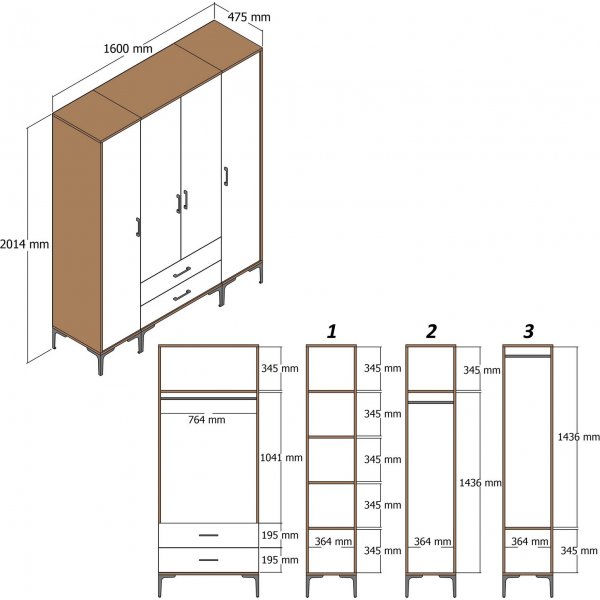 475 mm
1600 mm
2014 mm

345 mm
764 mm
1041 mm
195 mm
195 mm

1
345 mm
345 mm
345 mm
345 mm
364 mm
345 mm

2
345 mm
1436 mm
364 mm

3
1436 mm
364 mm
345 mm