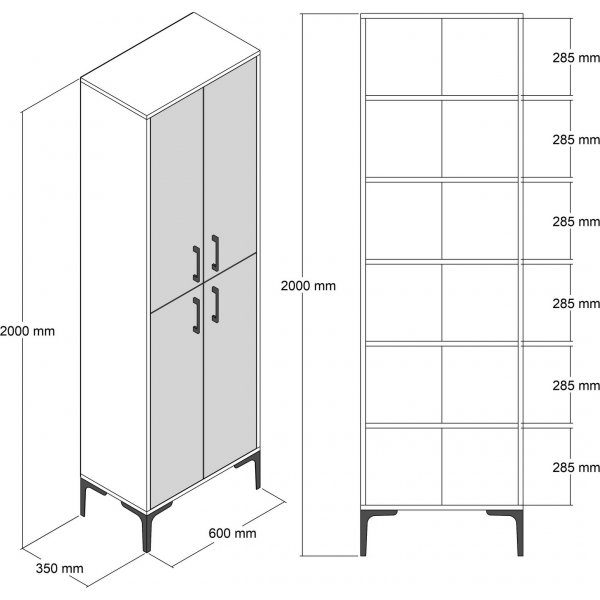 2000 mm

350 mm

600 mm

2000 mm

285 mm

285 mm

285 mm

285 mm

285 mm

285 mm