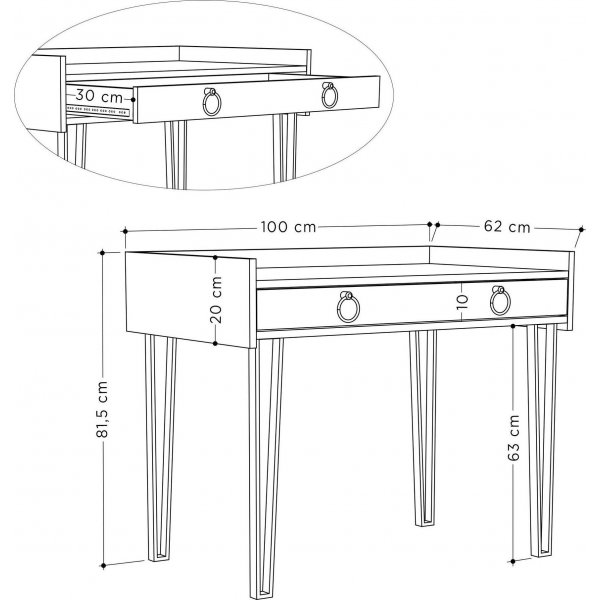 30 cm

100 cm

62 cm

20 cm

10

81,5 cm

63 cm