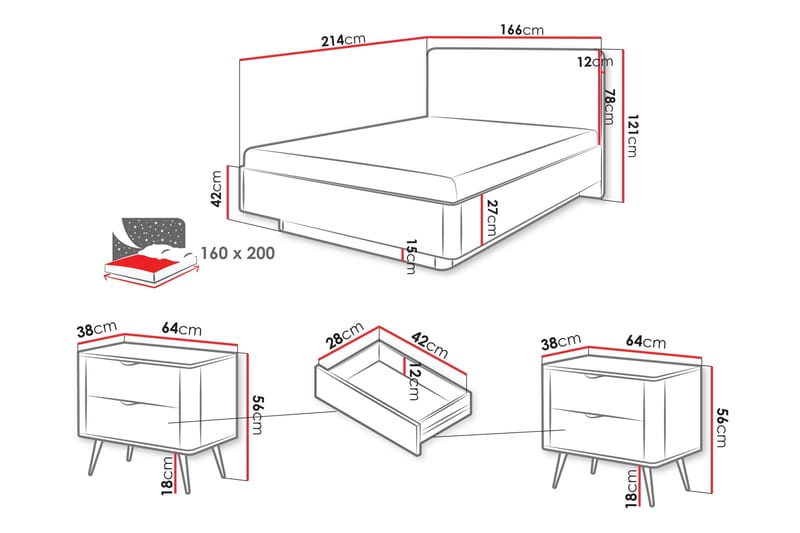 214cm
166cm
12cm
78cm
121cm
42cm
27cm
15cm
160 x 200
38cm
64cm
56cm
18cm
28cm
42cm
12cm
38cm
64cm
56cm
18cm